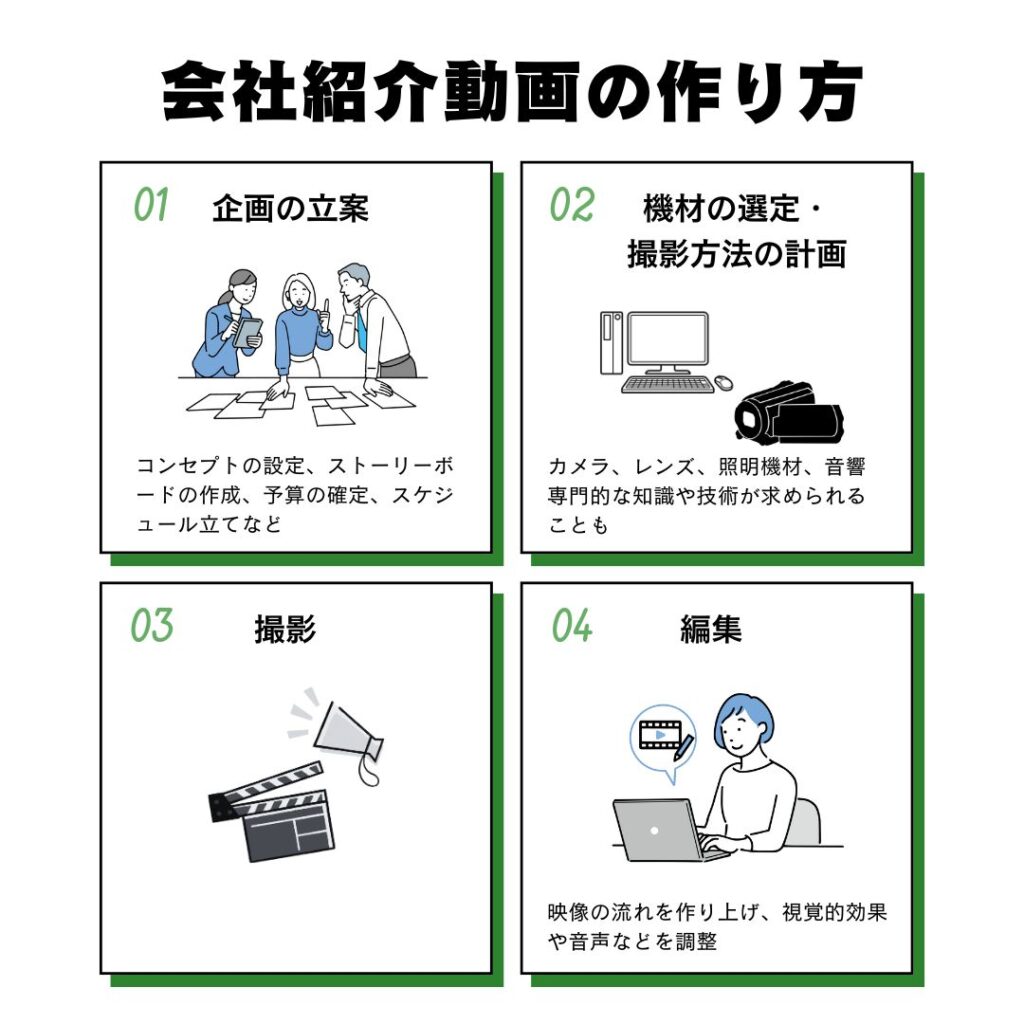 会社紹介動画の作り方

01 企画の立案

コンセプトの設定、ストーリーボードの作成、予算の確定、スケジュール立てなど

02 機材の選定・撮影方法の計画

カメラ、レンズ、照明機材、音響専門的な知識や技術が求められることも

03 撮影

04 編集

映像の流れを作り上げ、視覚的効果や音声などを調整