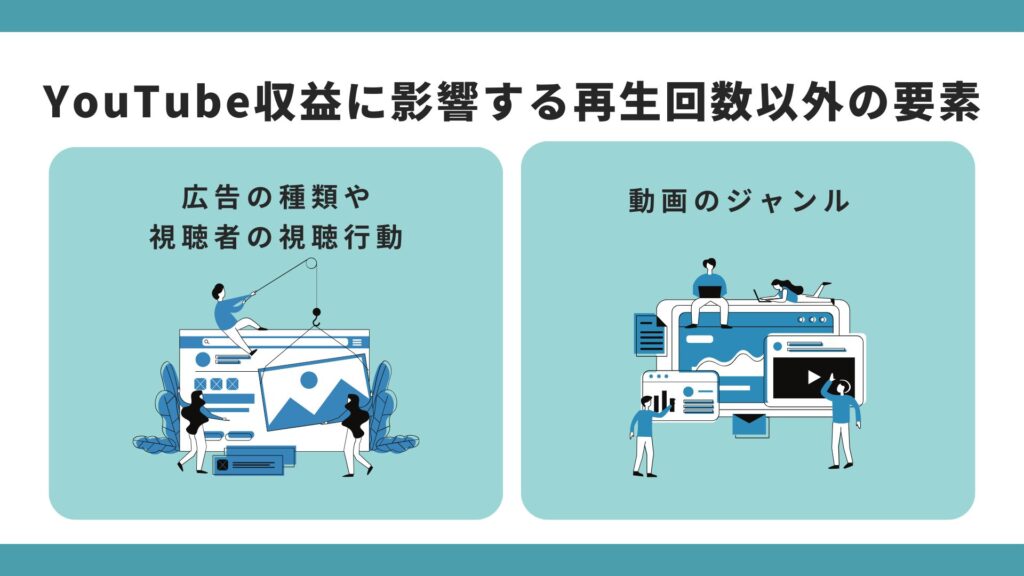 YouTube収益に影響する再生回数以外の要素

広告の種類や
視聴者の視聴行動

動画のジャンル